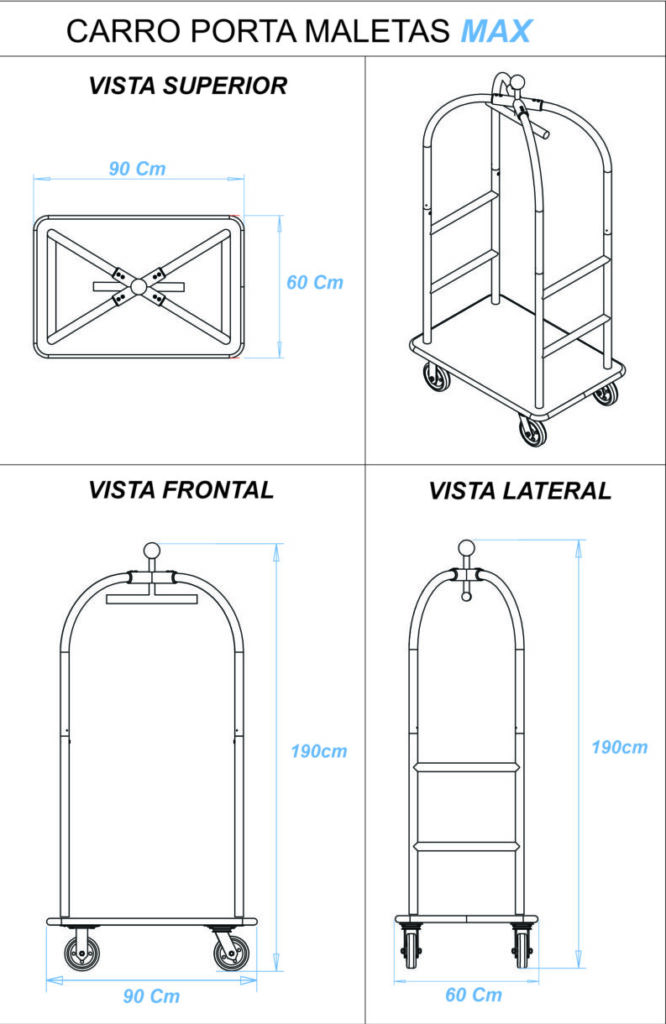 CARRO PORTA MALETAS MAX

VISTA SUPERIOR

90 Cm

60 Cm

VISTA FRONTAL

190cm

90 Cm

VISTA LATERAL

190cm

60 Cm