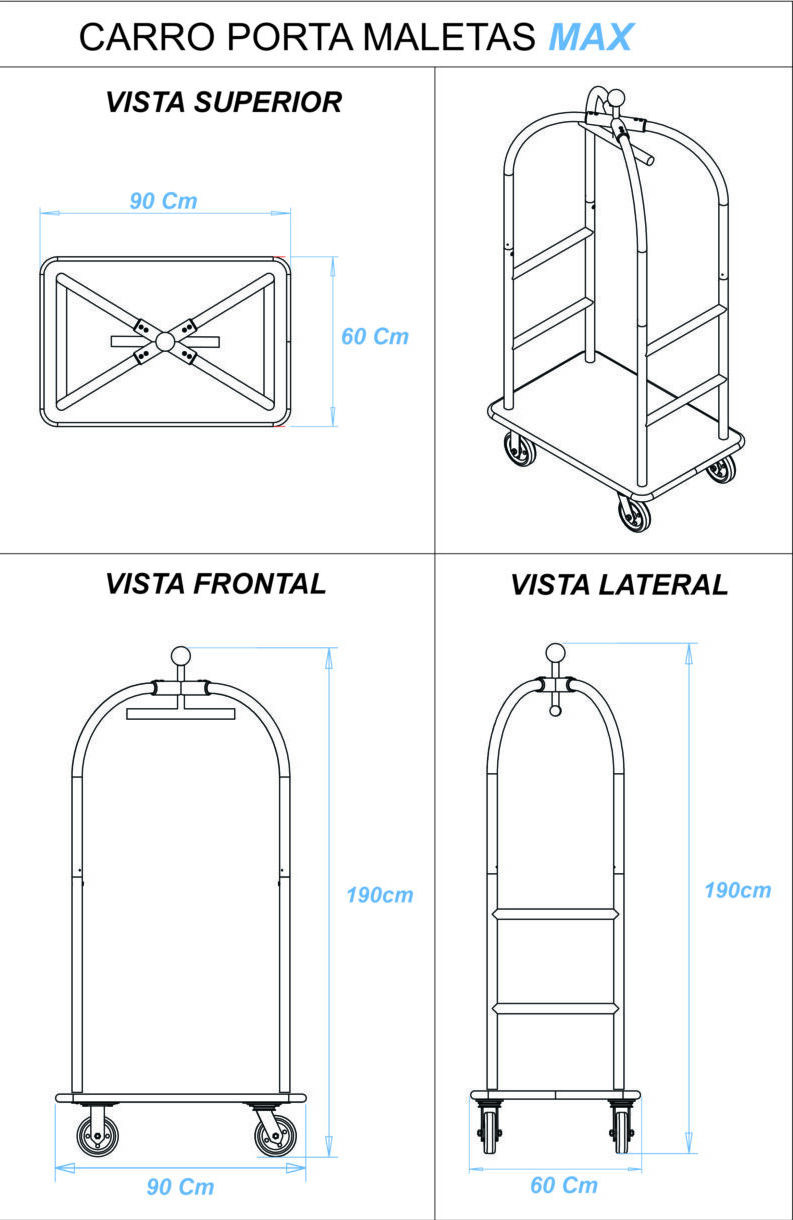 CARRO PORTA MALETAS MAX

VISTA SUPERIOR

90 Cm

60 Cm

VISTA FRONTAL

190cm

90 Cm

VISTA LATERAL

190cm

60 Cm