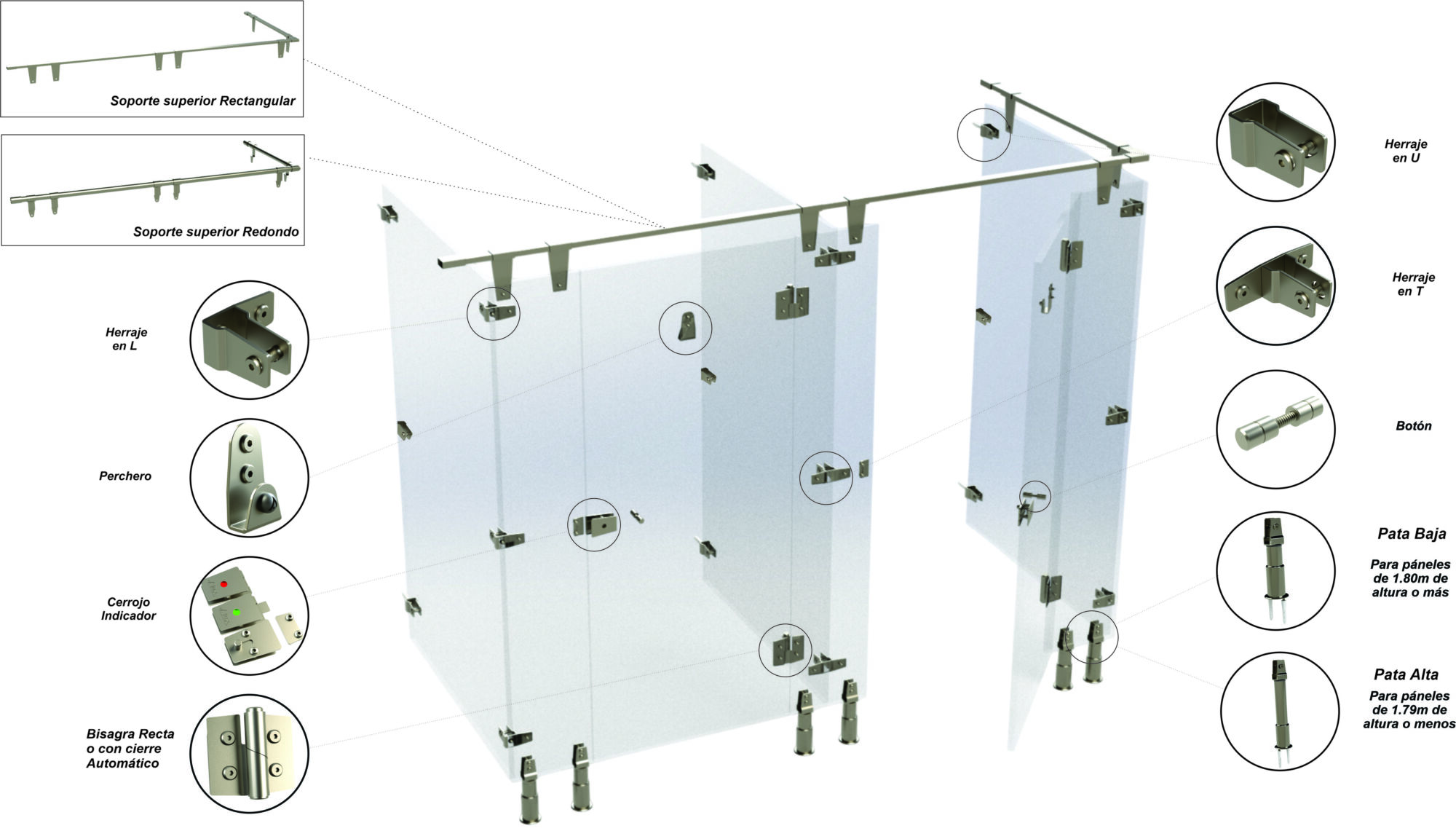 Soporte superior Rectangular

Soporte superior Redondo

Herraje en L

Perchero

Cerrojo Indicador

Bisagra Recta o con cierre Automático

Herraje en U

Herraje en T

Botón

Pata Baja

Para páneles de 1.80m de altura o más

Pata Alta

Para páneles de 1.79m de altura o menos