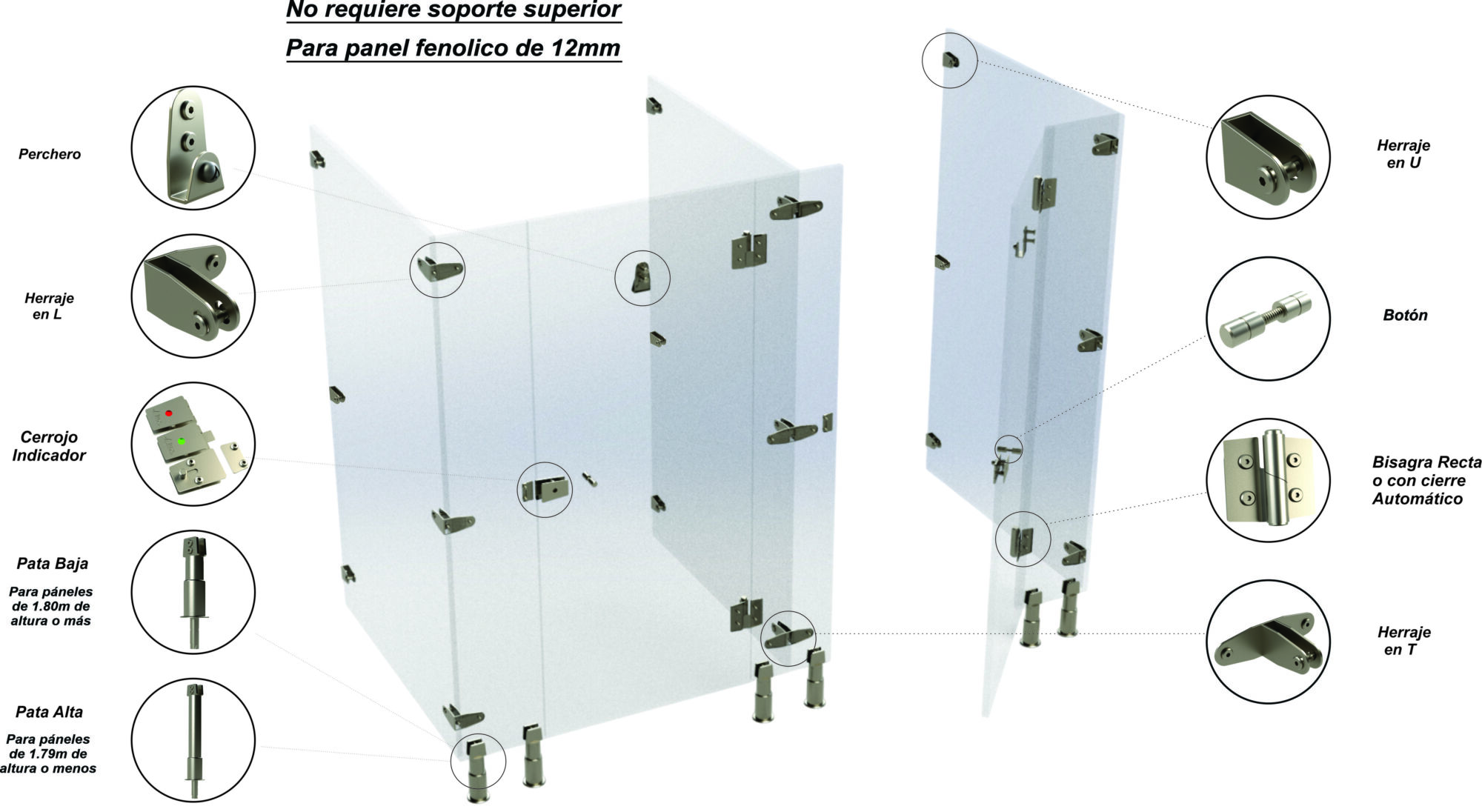 No requiere soporte superior

Para panel fenolico de 12mm

Perchero

Herraje en L

Cerrojo Indicador

Pata Baja

Para páneles de 1.80m de altura o más

Pata Alta

Para páneles de 1.79m de altura o menos

Herraje en U

Botón

Bisagra Recta o con cierre Automático

Herraje en T