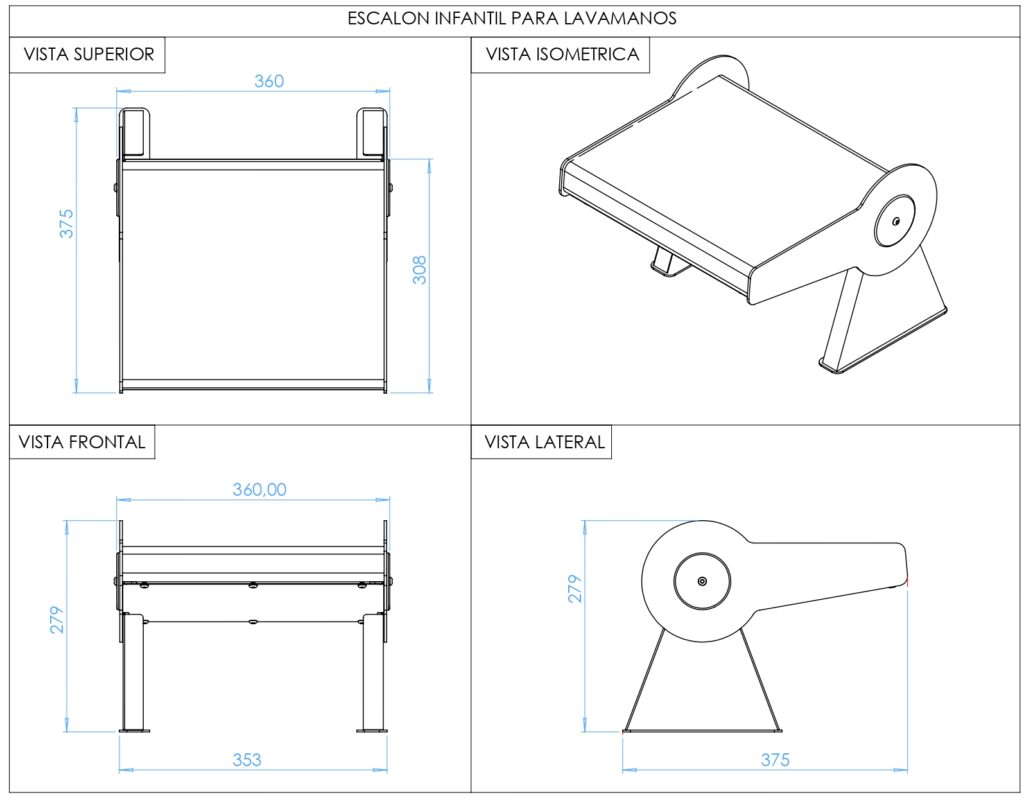 ESCALON INFANTIL PARA LAVAMANOS

VISTA SUPERIOR

360

375

308

VISTA ISOMETRICA

VISTA FRONTAL

360,00

279

353

VISTA LATERAL

279

375